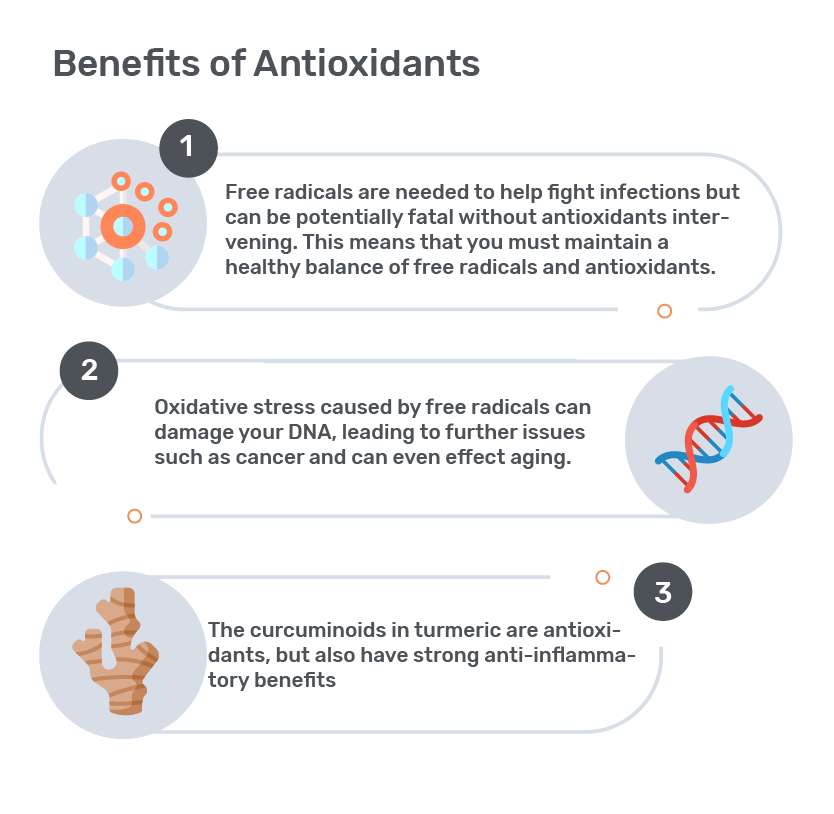 Benefits of Antioxidants

1

Free radicals are needed to help fight infections but can be potentially fatal without antioxidants intervening. This means that you must maintain a healthy balance of free radicals and antioxidants.

2

Oxidative stress caused by free radicals can damage your DNA, leading to further issues such as cancer and can even effect aging.

3

The curcuminoids in turmeric are antioxidants, but also have strong anti-inflammatory benefits